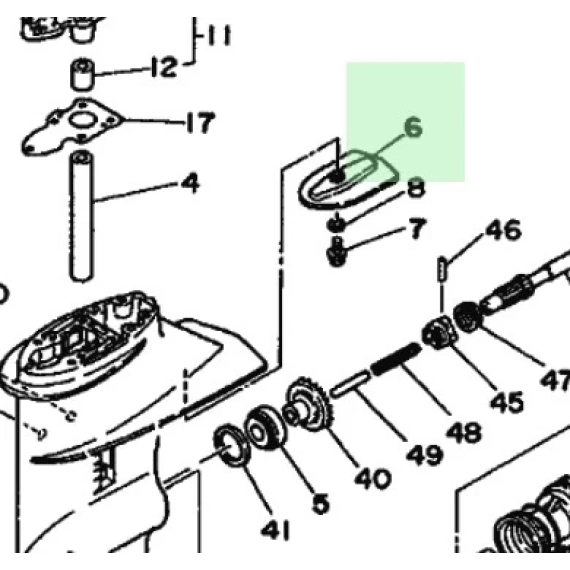 11
12
17
4
6
8
7
46
47
45
48
49
40
5
41