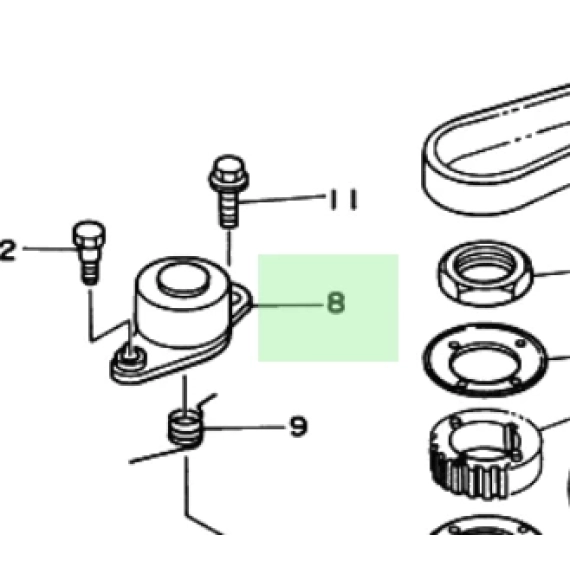 11
2
8
9