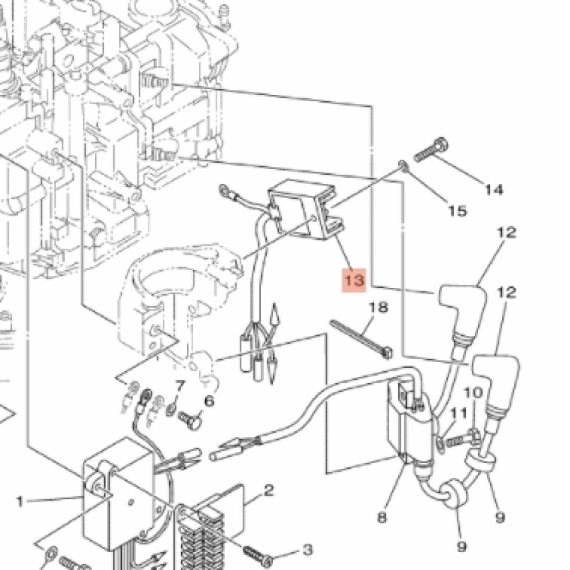 14
15
12
13
12
18
7
6
10
11
1
2
8
9
9
3