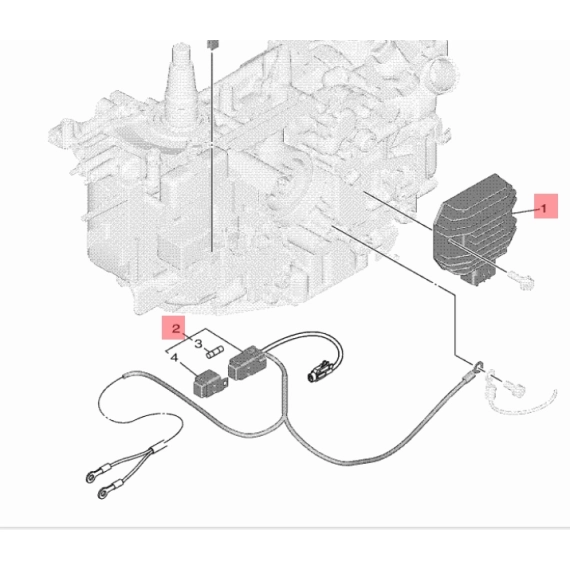 1
2
3
4