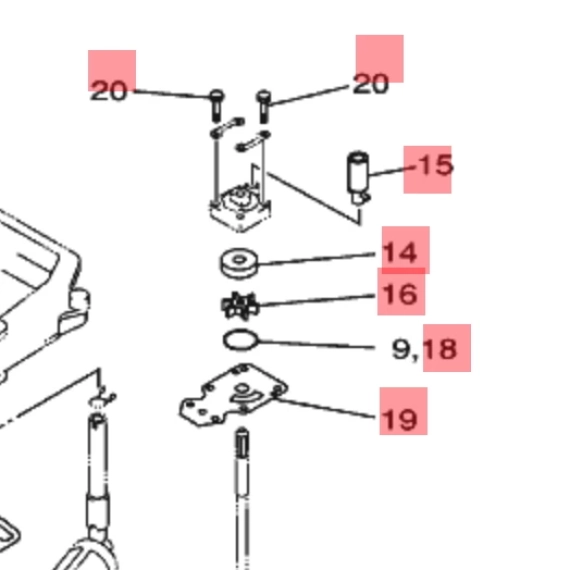 20
20
15
14
16
9,18
19