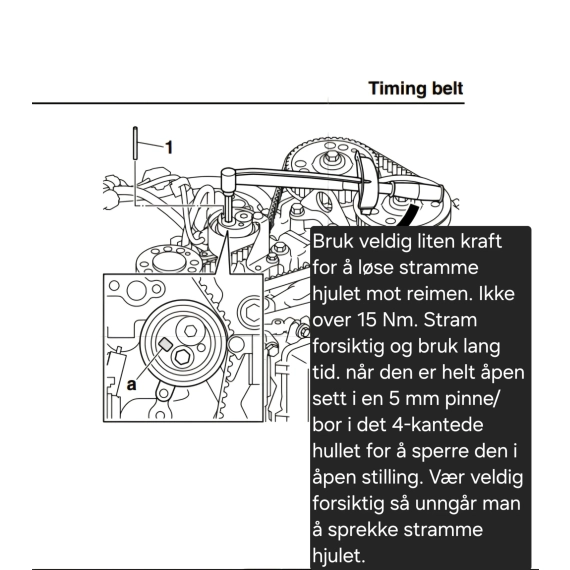 Timing belt

1

a

Bruk veldig liten kraft for å løse stramme hjulet mot reimen. Ikke over 15 Nm. Stram forsiktig og bruk lang tid. når den er helt åpen sett i en 5 mm pinne/ bor i det 4-kantede hullet for å sperre den i åpen stilling. Vær veldig forsiktig så unngår man å sprekke stramme hjulet.