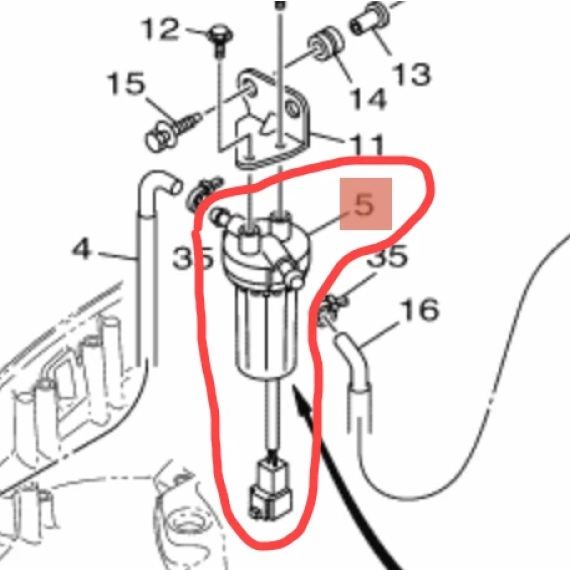 12
13
15
14
11
5
4
35
35
16