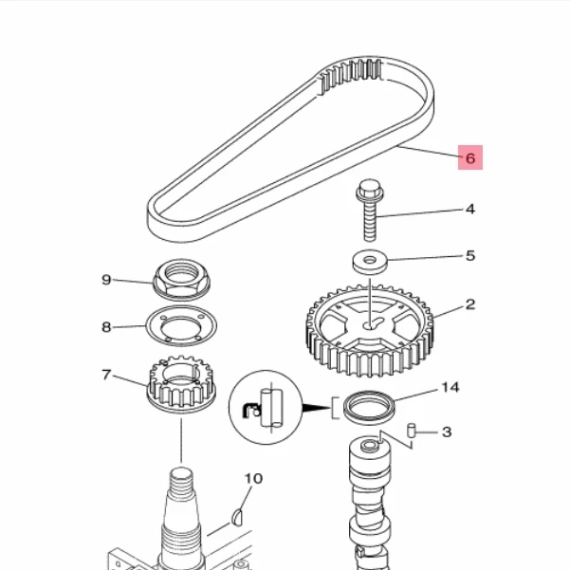 6
4
5
9
2
8
7
14
3
10