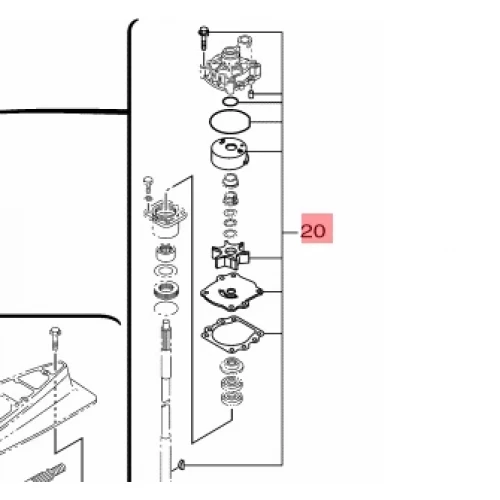 20