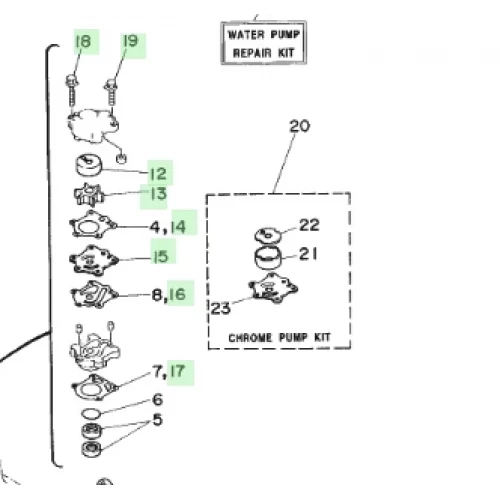 WATER PUMP REPAIR KIT

18
19
12
13
4, 14
15
8, 16
7, 17
6
5

20
22
21
23
CHROME PUMP KIT