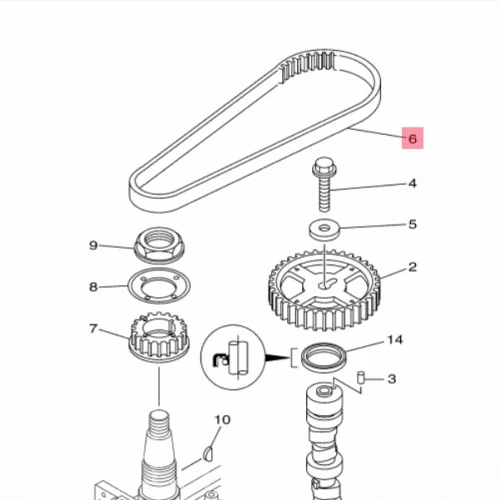 6
4
5
9
2
8
7
14
3
10