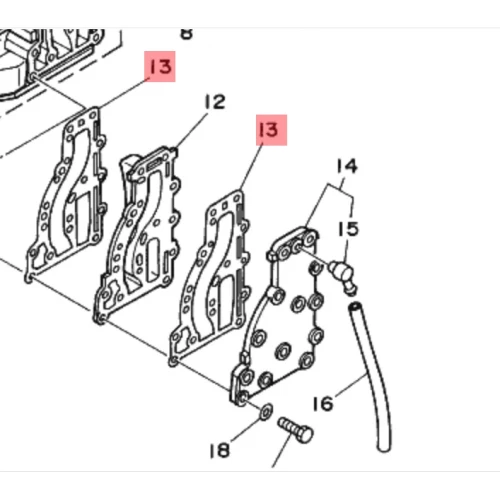 8
13
12
13
14
15
16
18